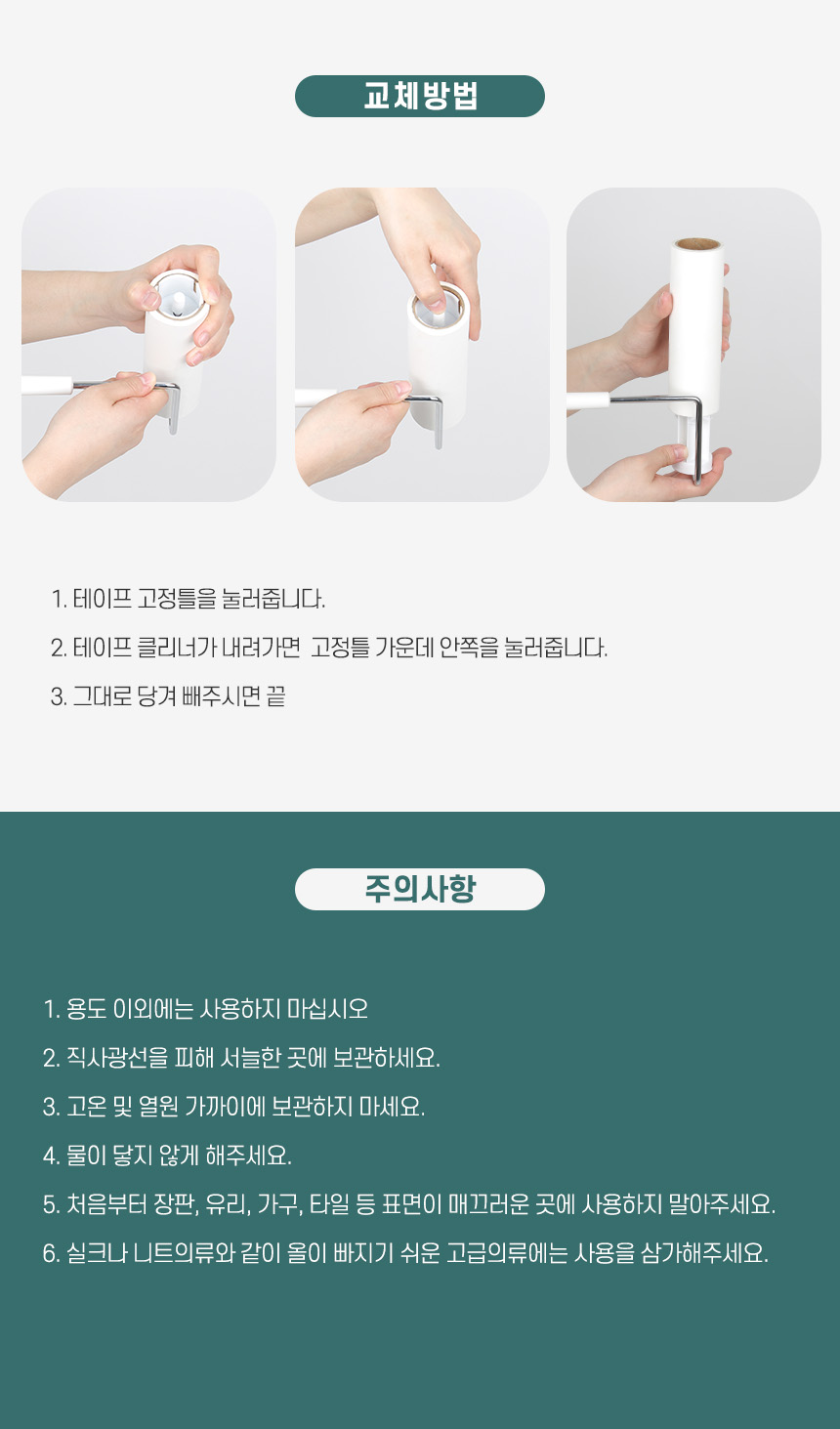 교체방법

1. 테이프 고정틀을 눌러줍니다.

2. 테이프 클리너가 내려가면  고정틀 가운데 안쪽을 눌러줍니다.

3. 그대로 당겨 빼주시면 끝

주의사항

1. 용도 이외에는 사용하지 마십시오

2. 직사광선을 피해 서늘한 곳에 보관하세요.

3. 고온 및 열원 가까이에 보관하지 마세요.

4. 물이 닿지 않게 해주세요.

5. 처음부터 장판, 유리, 가구, 타일 등 표면이 매끄러운 곳에 사용하지 말아주세요.

6. 실크나 니트의류와 같이 올이 빠지기 쉬운 고급의류에는 사용을 삼가해주세요.